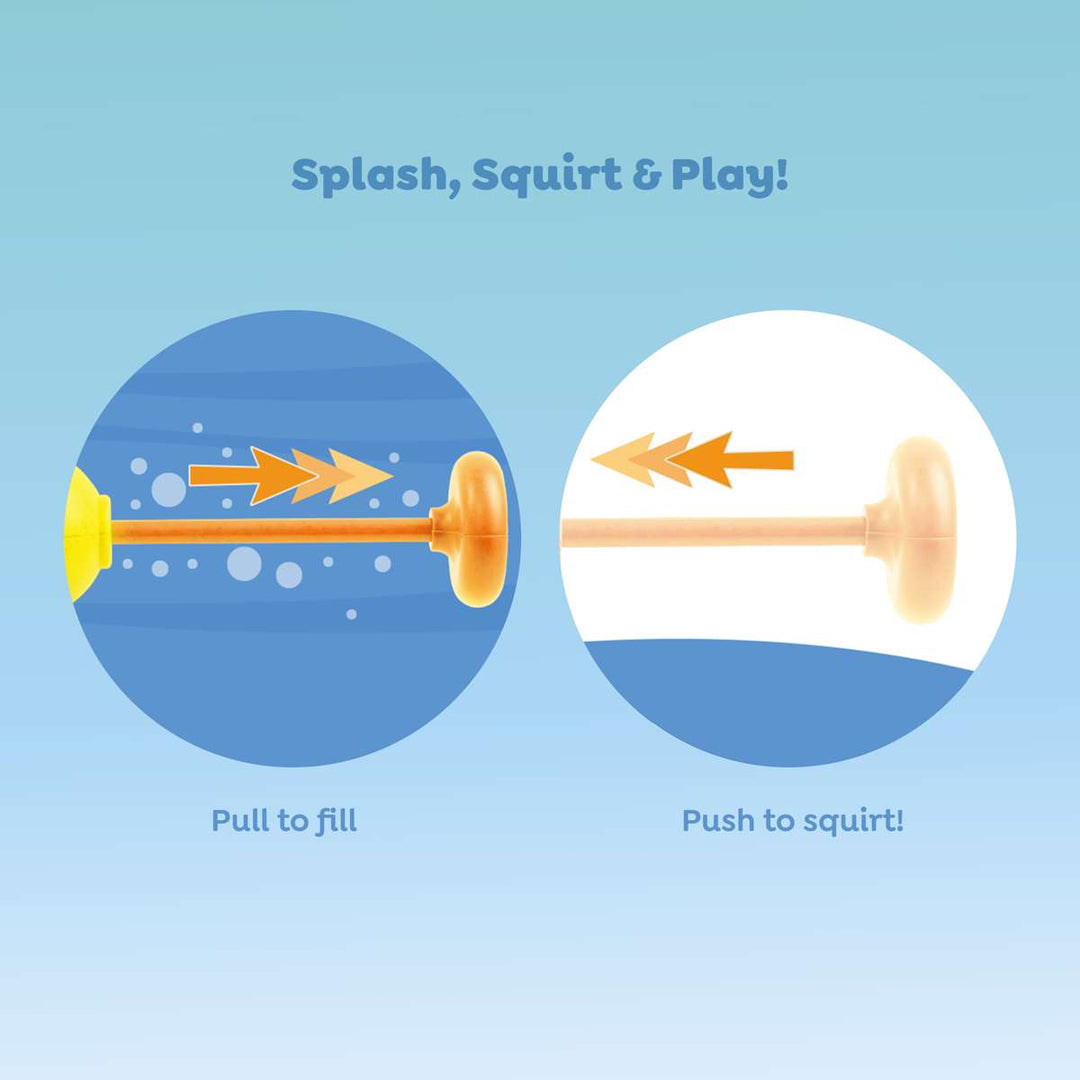 Splash, Squirt & Play!

Pull to fill

Push to squirt!